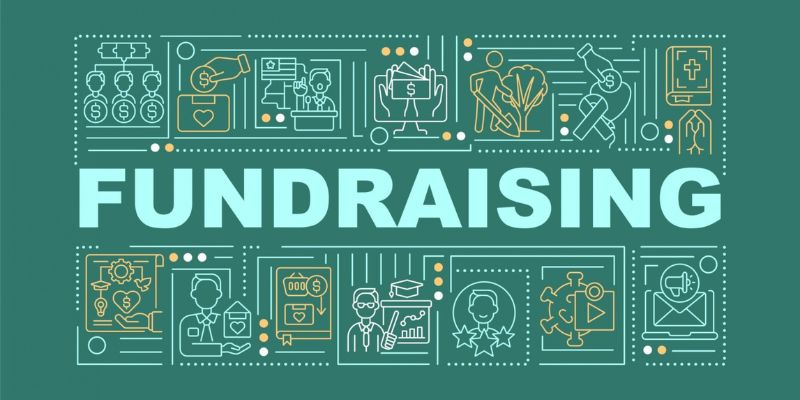 FUNDRAISING